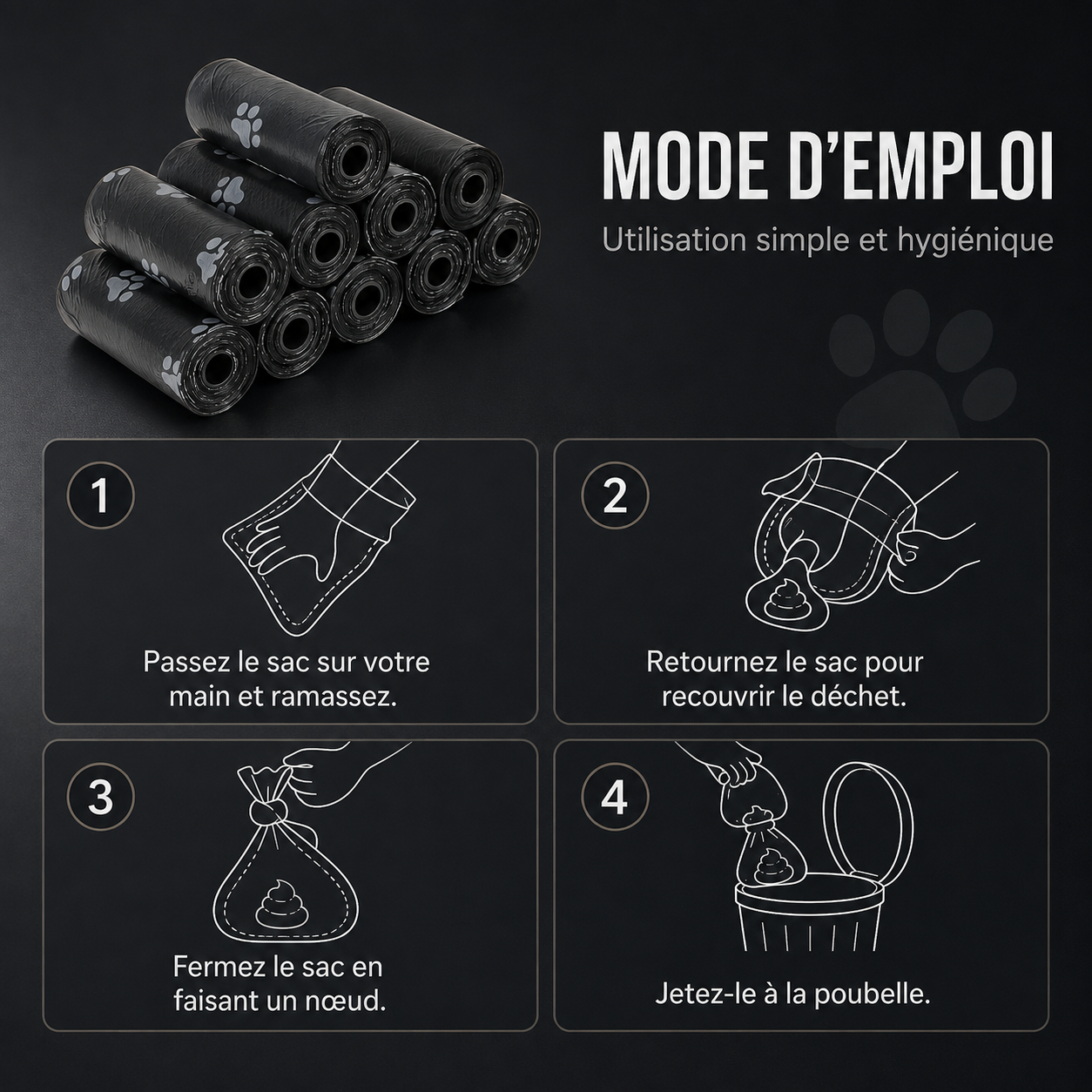 MODE D'EMPLOI
Utilisation simple et hygiénique

1
Passez le sac sur votre main et ramassez.

2
Retournez le sac pour recouvrir le déchet.

3
Fermez le sac en faisant un nœud.

4
Jetez-le à la poubelle.